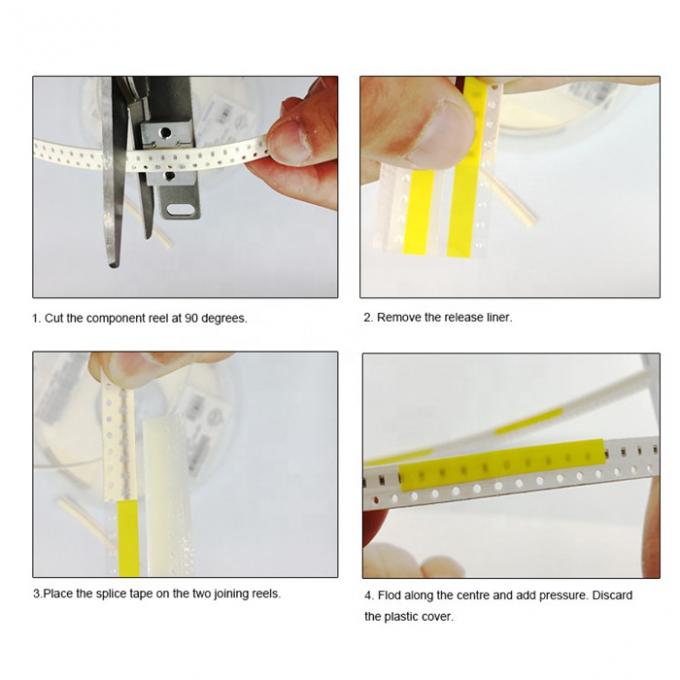 1. Cut the component reel at 90 degrees.

2. Remove the release liner.

3.Place the splice tape on the two joining reels.

4. Flod along the centre and add pressure. Discard the plastic cover.